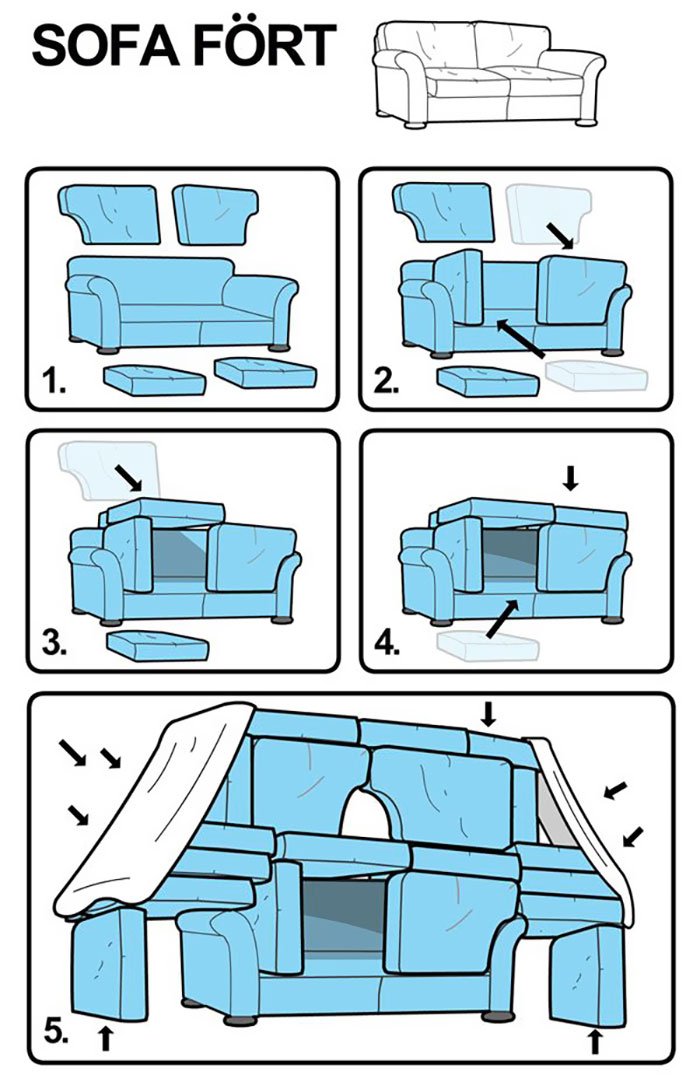 SOFA FÖRT

1.

2.

3.

4.

5.